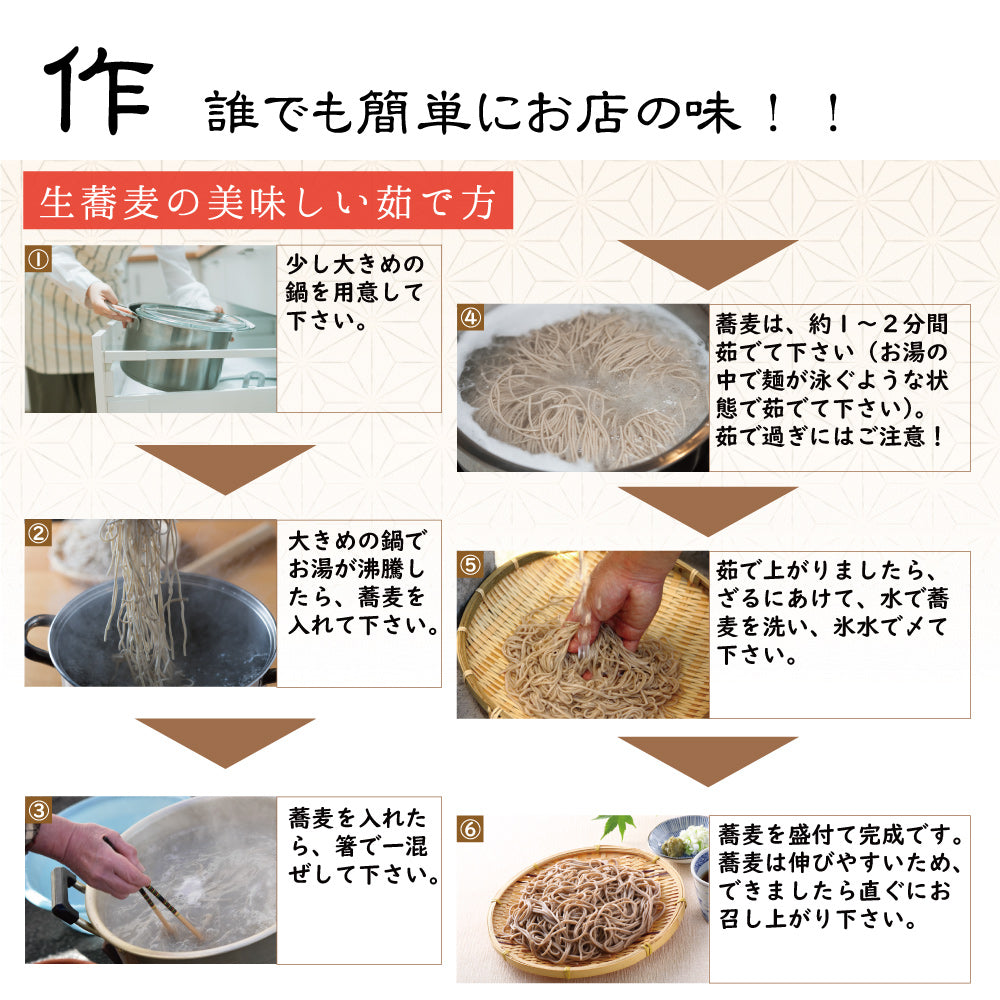 作 誰でも簡単にお店の味！！

生蕎麦の美味しい茹で方

①
少し大きめの鍋を用意して下さい。

②
大きめの鍋でお湯が沸騰したら、蕎麦を入れて下さい。

③
蕎麦を入れたら、箸で一混ぜして下さい。

④
蕎麦は、約１～２分間茹でて下さい（お湯の中で麺が泳ぐような状態で茹でて下さい）。茹で過ぎにはご注意！

⑤
茹で上がりましたら、ざるにあけて、水で蕎麦を洗い、氷水で〆て下さい。

⑥
蕎麦を盛付て完成です。蕎麦は伸びやすいため、できましたら直ぐにお召し上がり下さい。