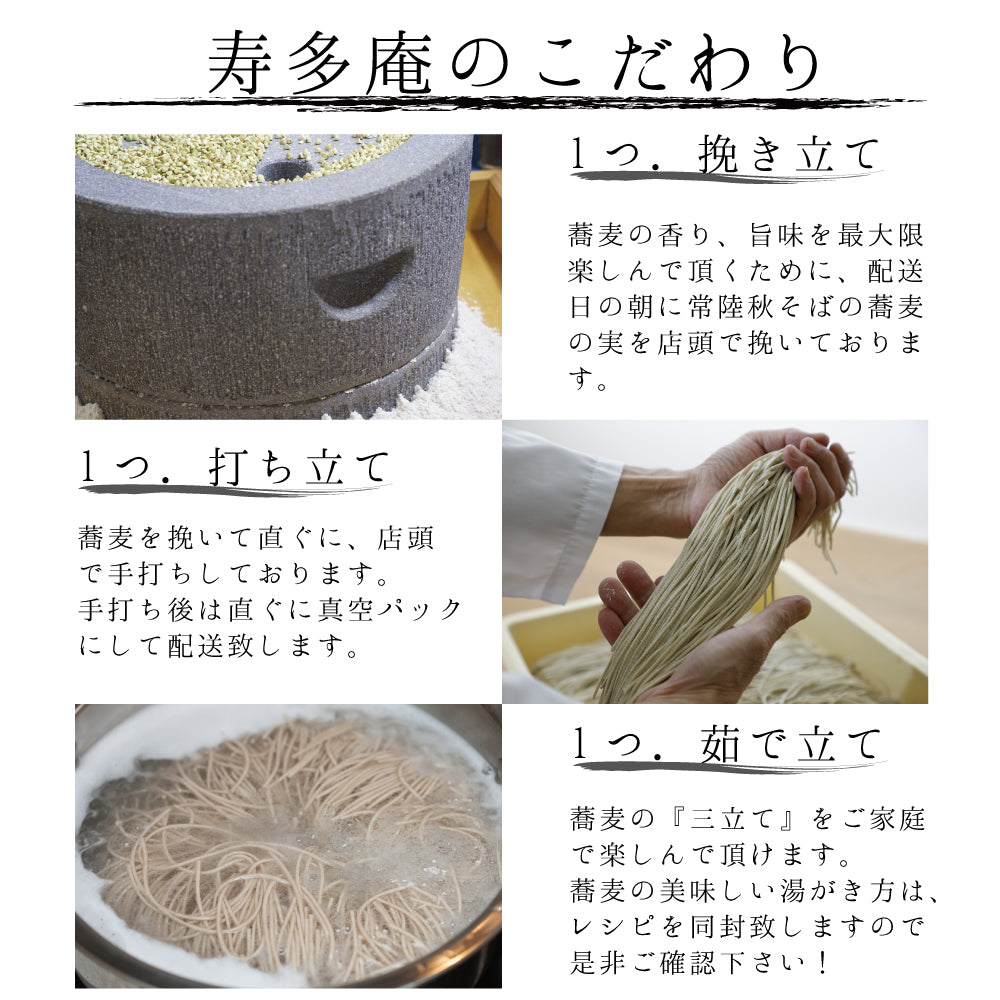 寿多庵のこだわり

1つ．挽き立て

蕎麦の香り、旨味を最大限楽しんで頂くために、配送日の朝に常陸秋そばの蕎麦の実を店頭で挽いております。

1つ．打ち立て

蕎麦を挽いて直ぐに、店頭で手打ちしております。
手打ち後は直ぐに真空パックにして配送致します。

1つ．茹で立て

蕎麦の『三立て』をご家庭で楽しんで頂けます。
蕎麦の美味しい湯がき方は、レシピを同封致しますので是非ご確認下さい！